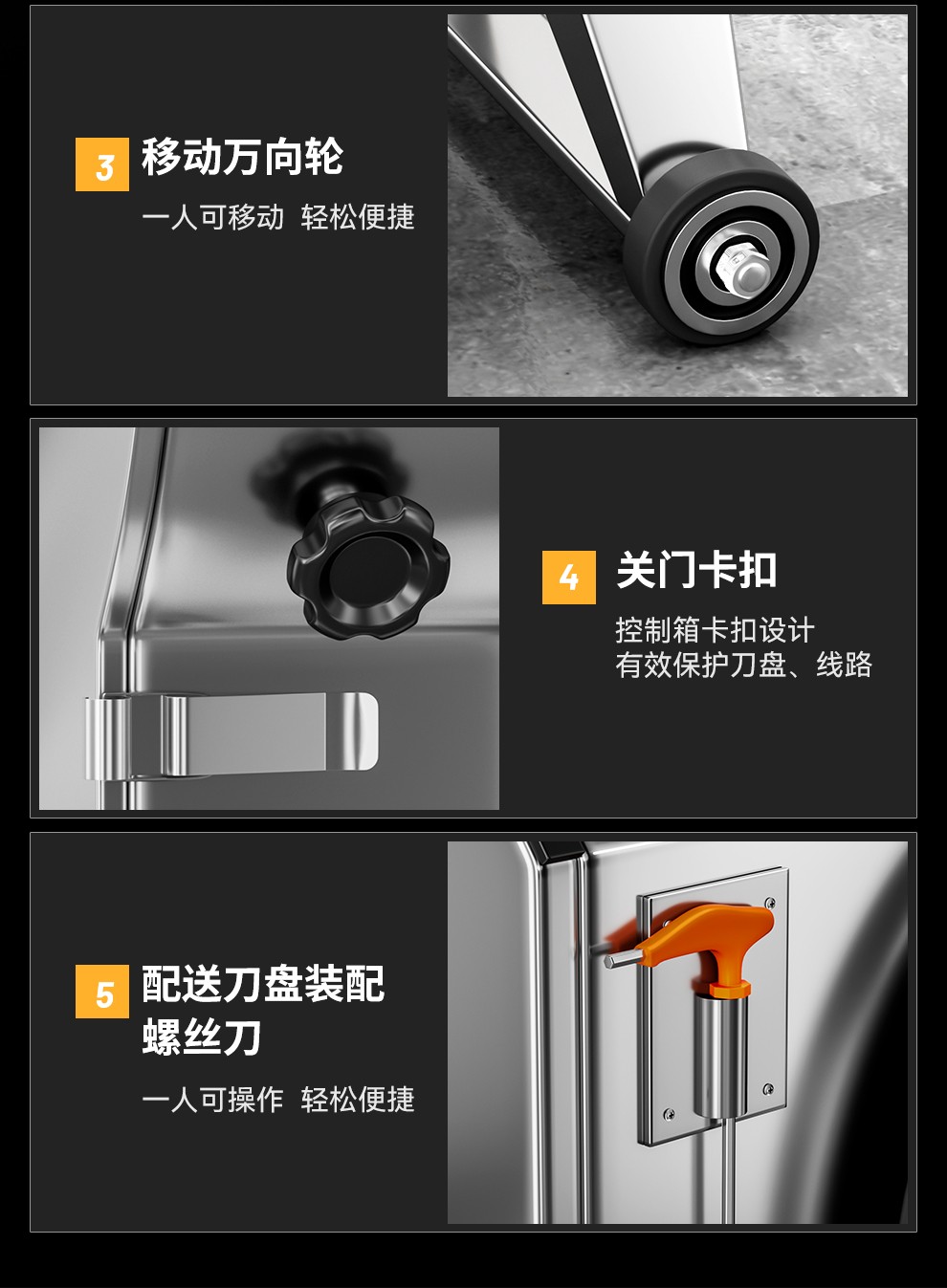 3 移动万向轮

一人可移动 轻松便捷

4 关门卡扣

控制箱卡扣设计
有效保护刀盘、线路

5 配送刀盘装配螺丝刀

一人可操作 轻松便捷