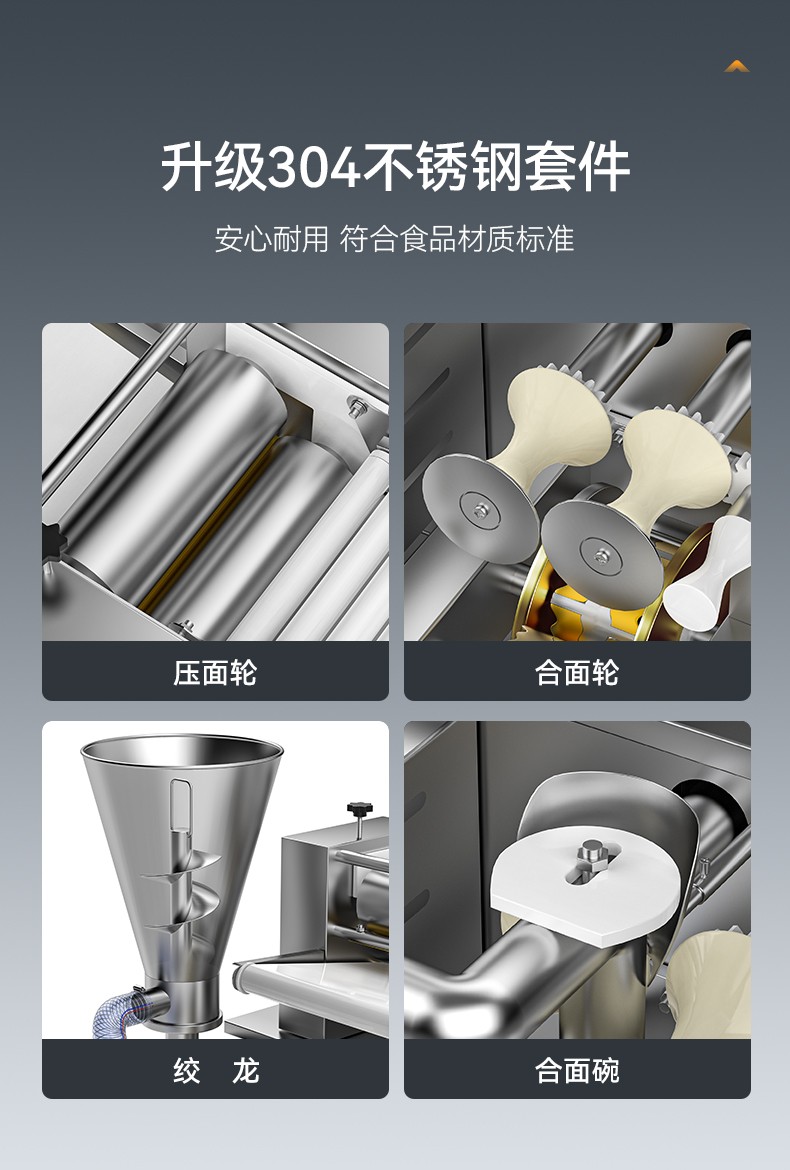 升级304不锈钢套件

安心耐用 符合食品材质标准

压面轮

合面轮

绞 龙

合面碗