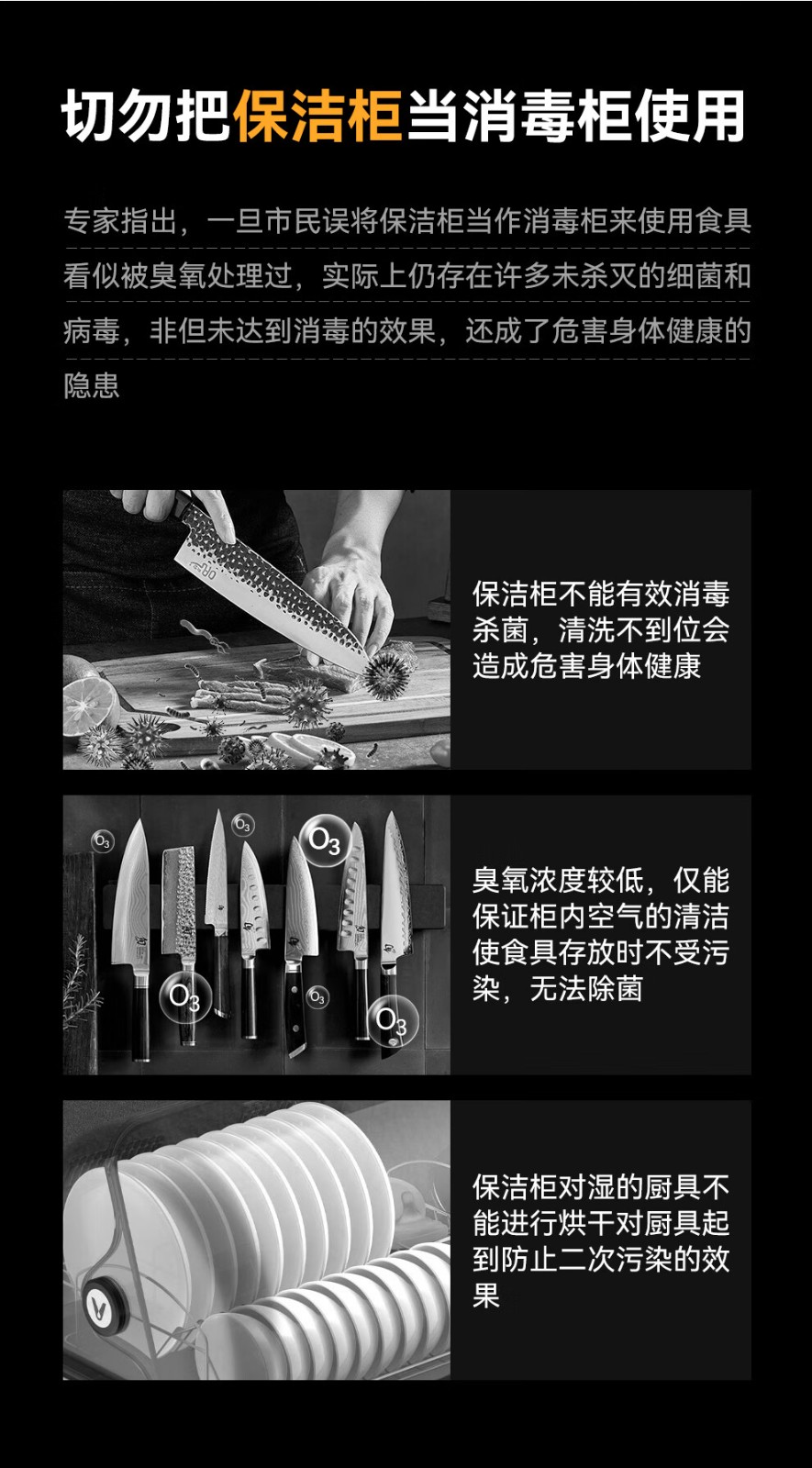 切勿把保洁柜当消毒柜使用

专家指出，一旦市民误将保洁柜当作消毒柜来使用食具看似被臭氧处理过，实际上仍存在许多未杀灭的细菌和病毒，非但未达到消毒的效果，还成了危害身体健康的隐患

保洁柜不能有效消毒杀菌，清洗不到位会造成危害身体健康

$O_3$ $O_3$ $O_3$ $O_3$ $O_3$ $O_3$

臭氧浓度较低，仅能保证柜内空气的清洁使食具存放时不受污染，无法除菌

保洁柜对湿的厨具不能进行烘干对厨具起到防止二次污染的效果